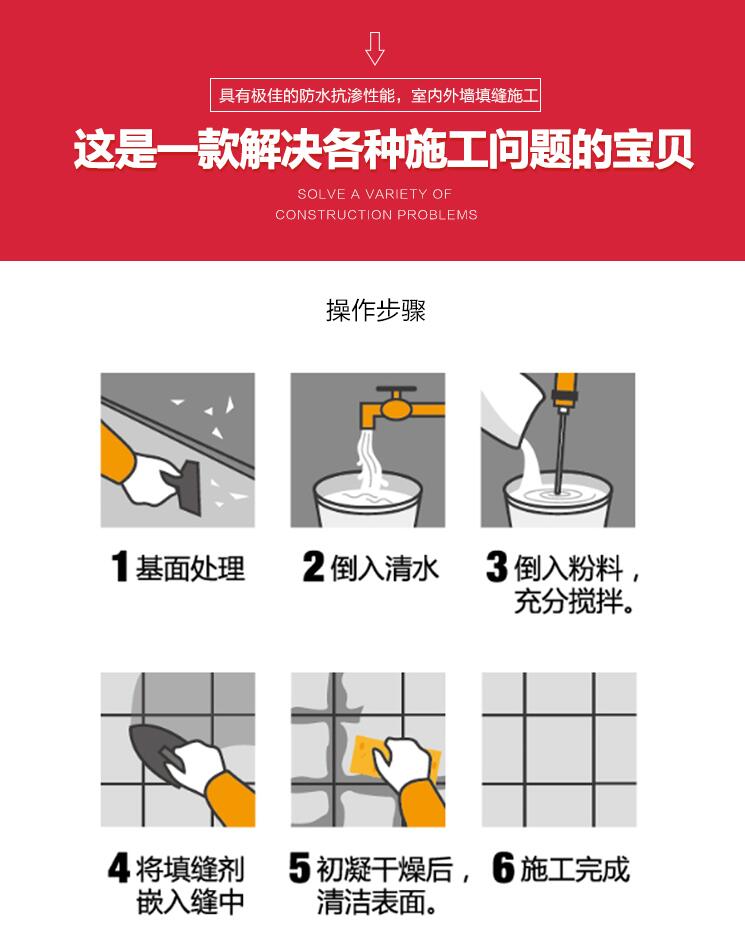 具有极佳的防水抗渗性能，室内外墙填缝施工

这是一款解决各种施工问题的宝贝

SOLVE A VARIETY OF CONSTRUCTION PROBLEMS

操作步骤

1 基面处理

2 倒入清水

3 倒入粉料，充分搅拌。

4 将填缝剂嵌入缝中

5 初凝干燥后，清洁表面。

6 施工完成