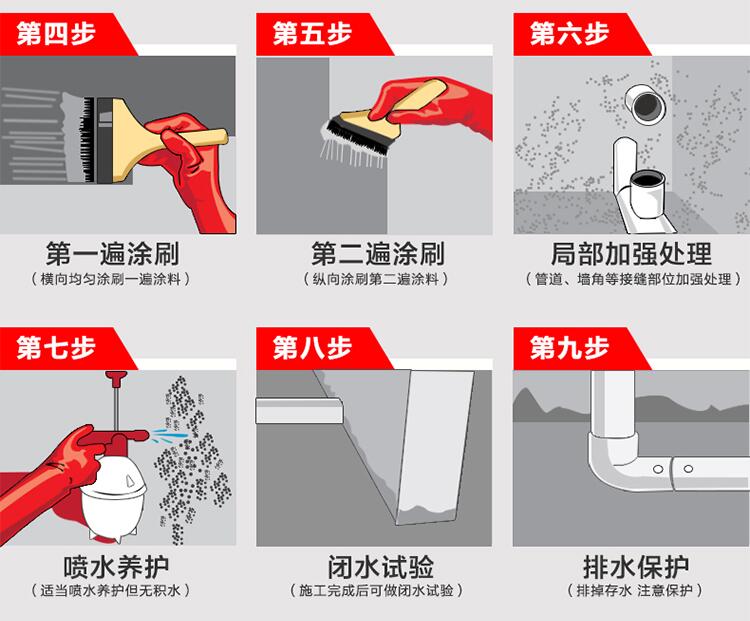 第四步

第一遍涂刷
（横向均匀涂刷一遍涂料）

第五步

第二遍涂刷
（纵向涂刷第二遍涂料）

第六步

局部加强处理
（管道、墙角等接缝部位加强处理）

第七步

喷水养护
（适当喷水养护但无积水）

第八步

闭水试验
（施工完成后可做闭水试验）

第九步

排水保护
（排掉存水 注意保护）